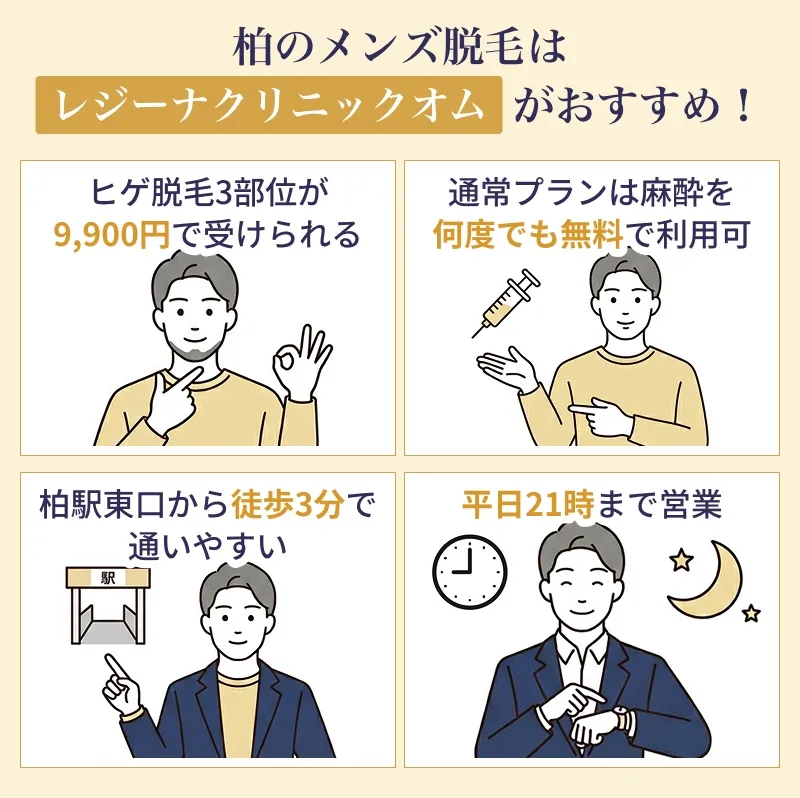 柏のメンズ脱毛は
レジーナクリニックオム がおすすめ！

ヒゲ脱毛3部位が
9,900円で受けられる

通常プランは麻酔を
何度でも無料で利用可

柏駅東口から徒歩3分で
通いやすい

駅

平日21時まで営業