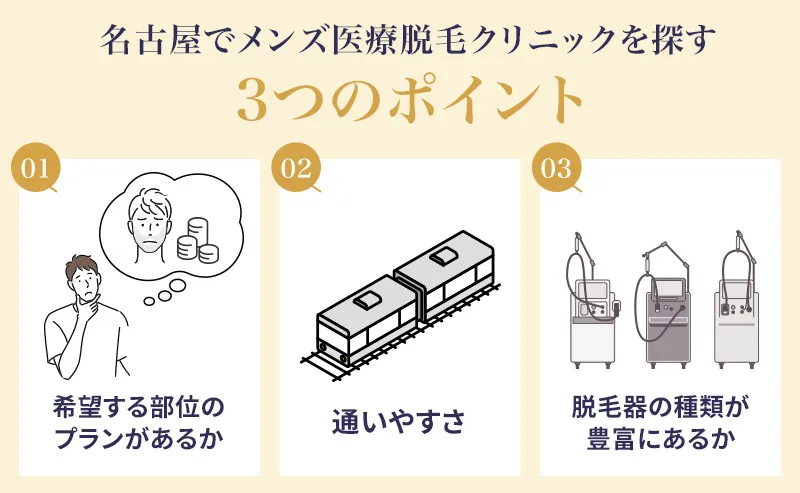 名古屋でメンズ医療脱毛クリニックを探す

3つのポイント

01

希望する部位のプランがあるか

02

通いやすさ

03

脱毛器の種類が豊富にあるか